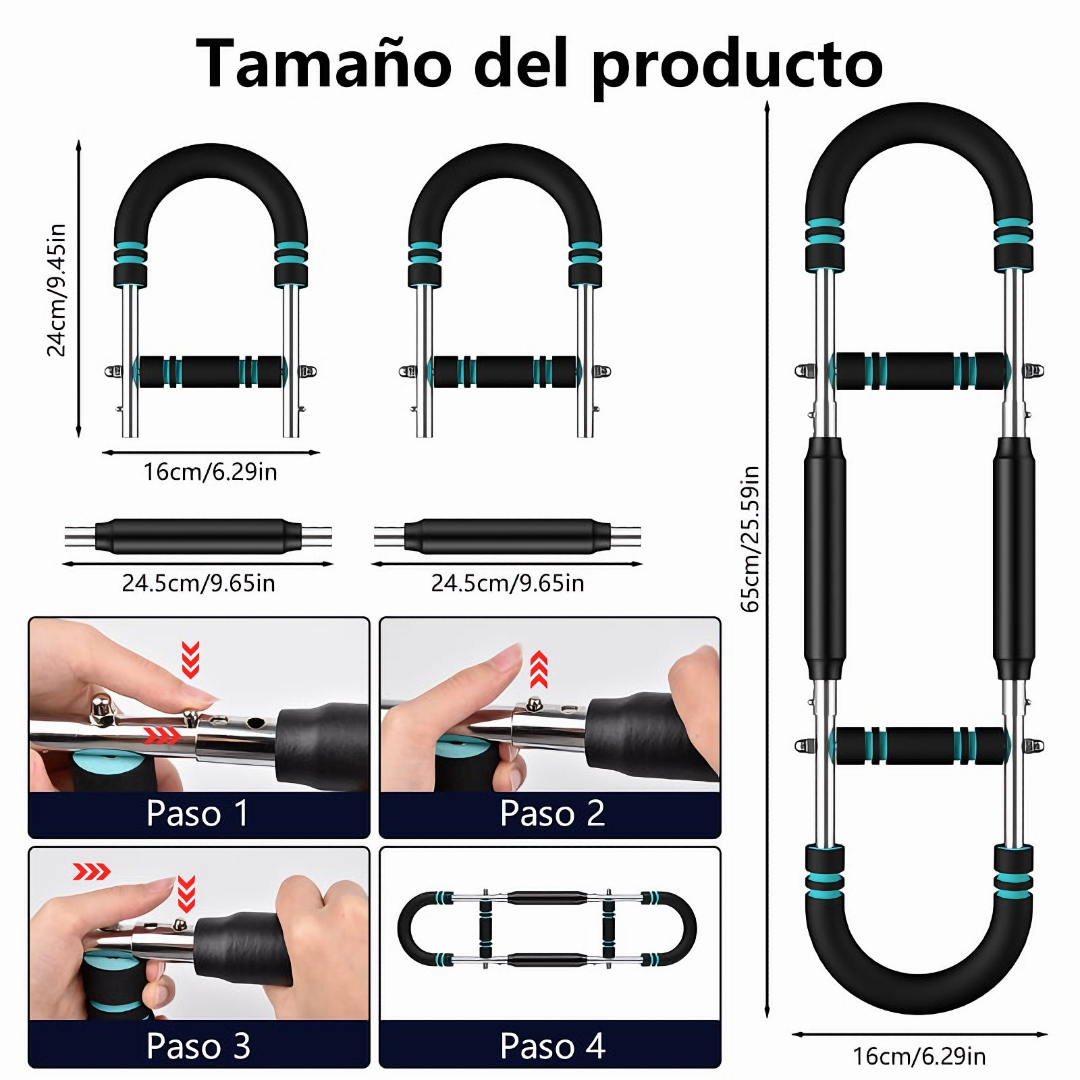 Tamaño del producto

24cm/9.45in

16cm/6.29in

24.5cm/9.65in

24.5cm/9.65in

Paso 1

Paso 2

Paso 3

Paso 4

65cm/25.59in

16cm/6.29in