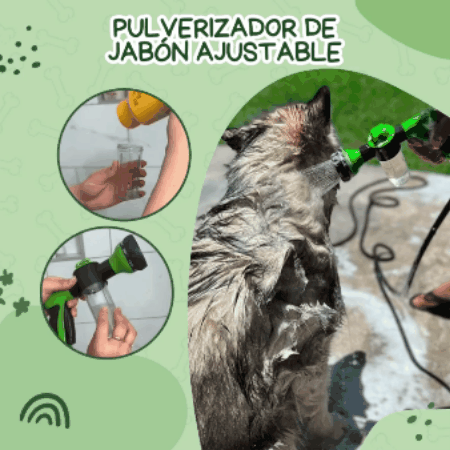 PULVERIZADOR DE JABÓN AJUSTABLE