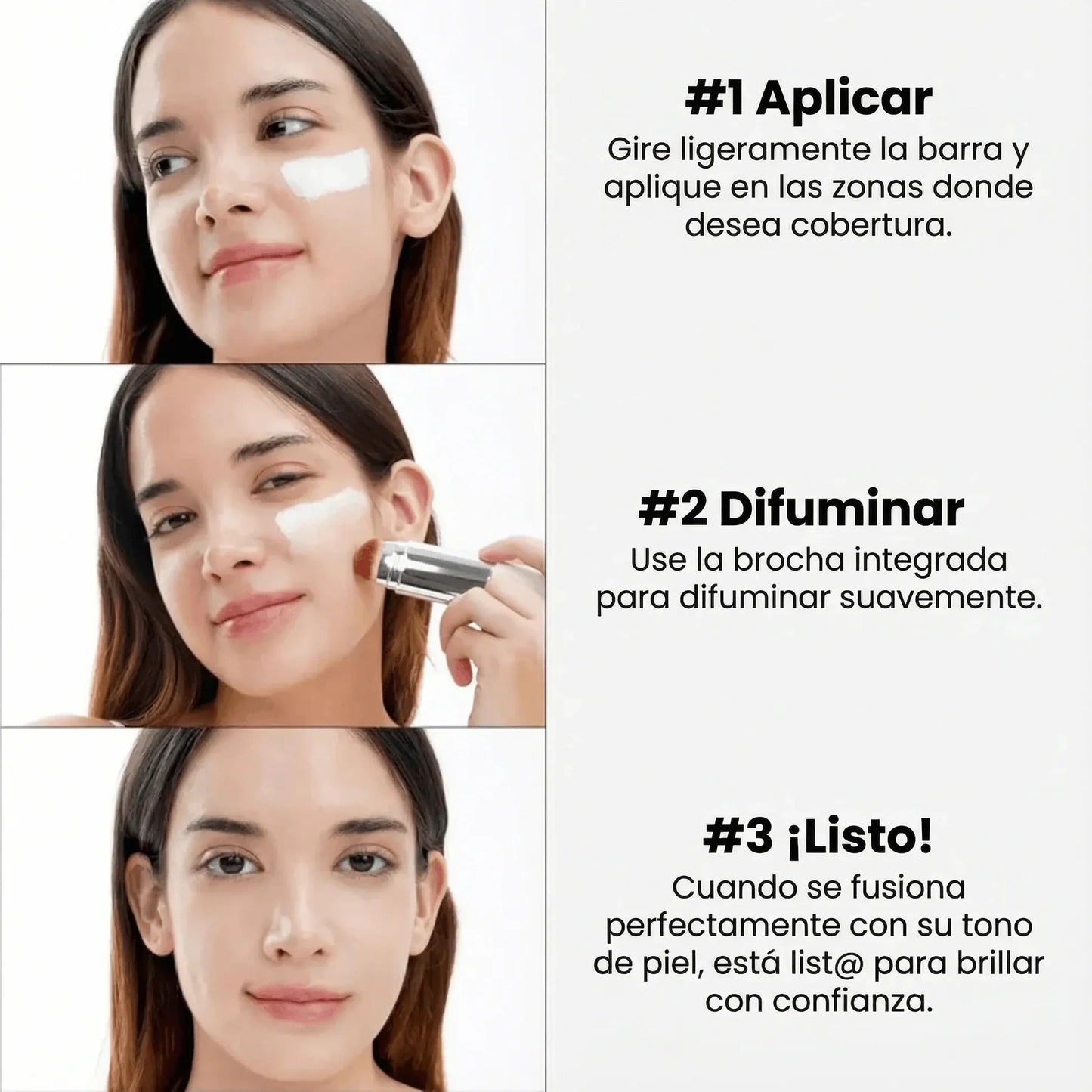 #1 Aplicar
Gire ligeramente la barra y aplique en las zonas donde desea cobertura.

#2 Difuminar
Use la brocha integrada para difuminar suavemente.

#3 ¡Listo!
Cuando se fusiona perfectamente con su tono de piel, está list@ para brillar con confianza.