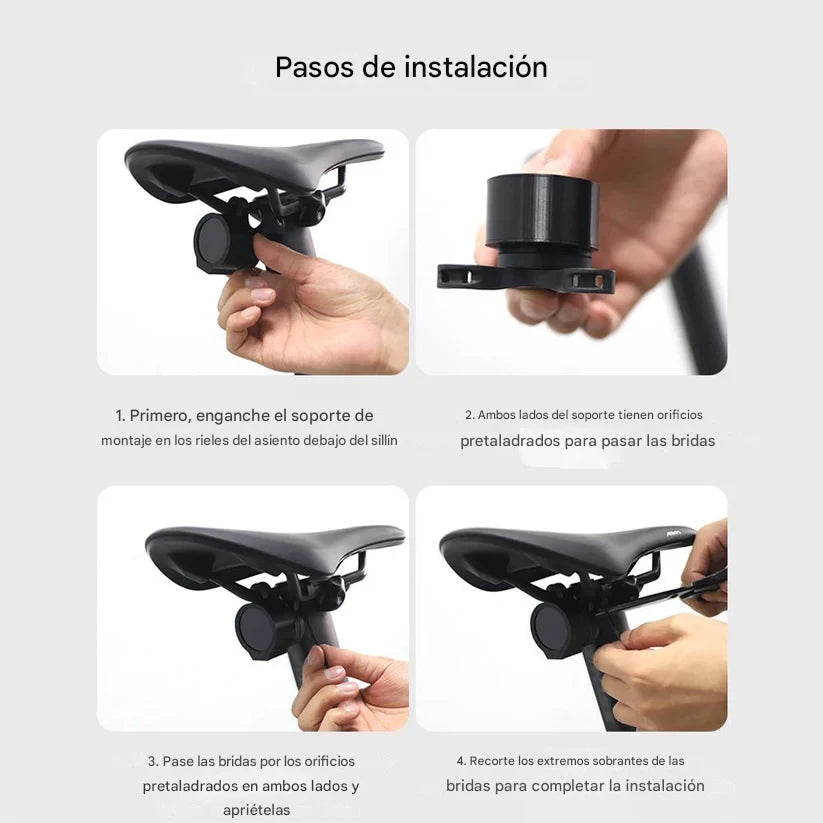 Pasos de instalación

1. Primero, enganche el soporte de montaje en los rieles del asiento debajo del sillín

2. Ambos lados del soporte tienen orificios pretaladrados para pasar las bridas

3. Pase las bridas por los orificios pretaladrados en ambos lados y apriételas

4. Recorte los extremos sobrantes de las bridas para completar la instalación